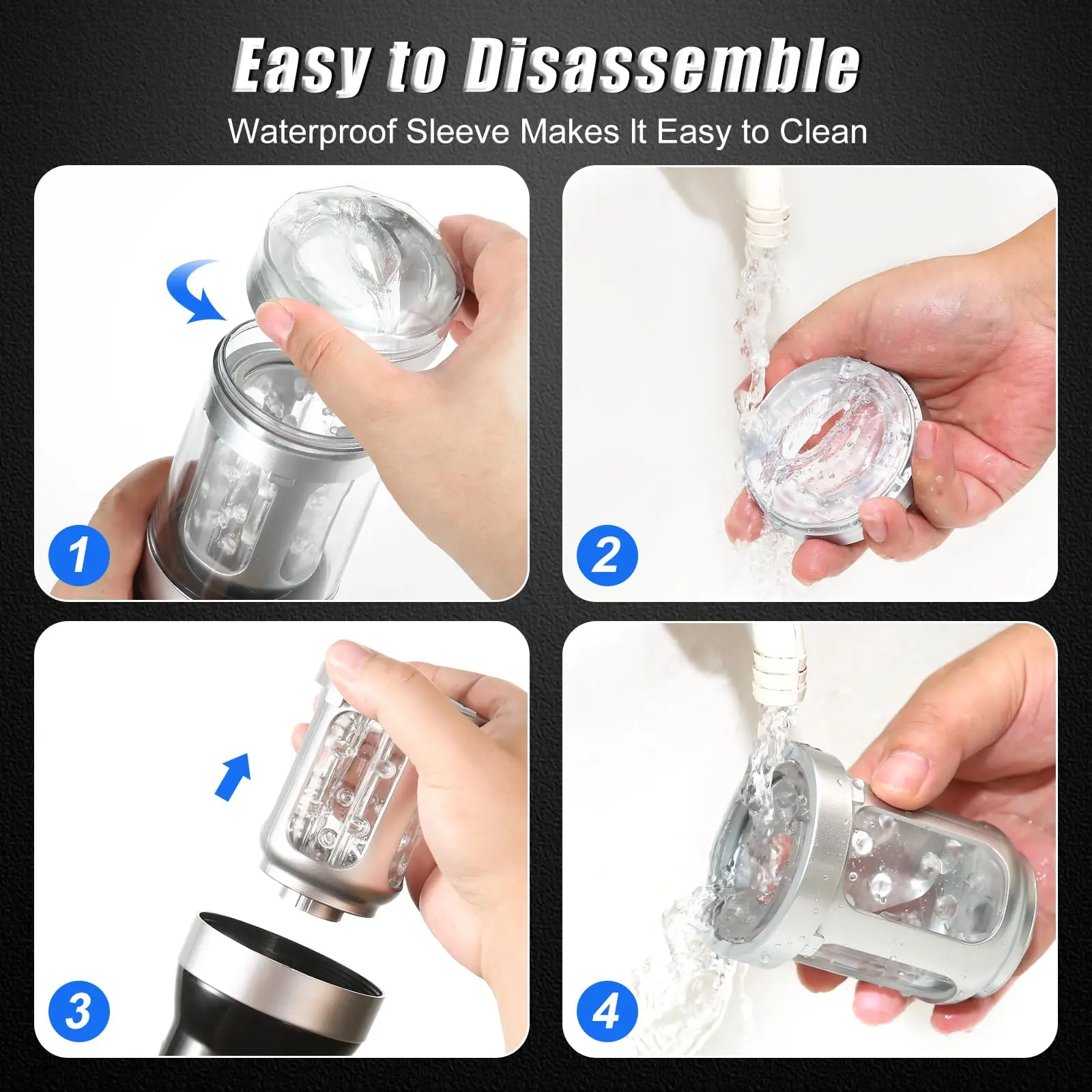 Easy to Disassemble
Waterproof Sleeve Makes It Easy to Clean

1

2

3

4