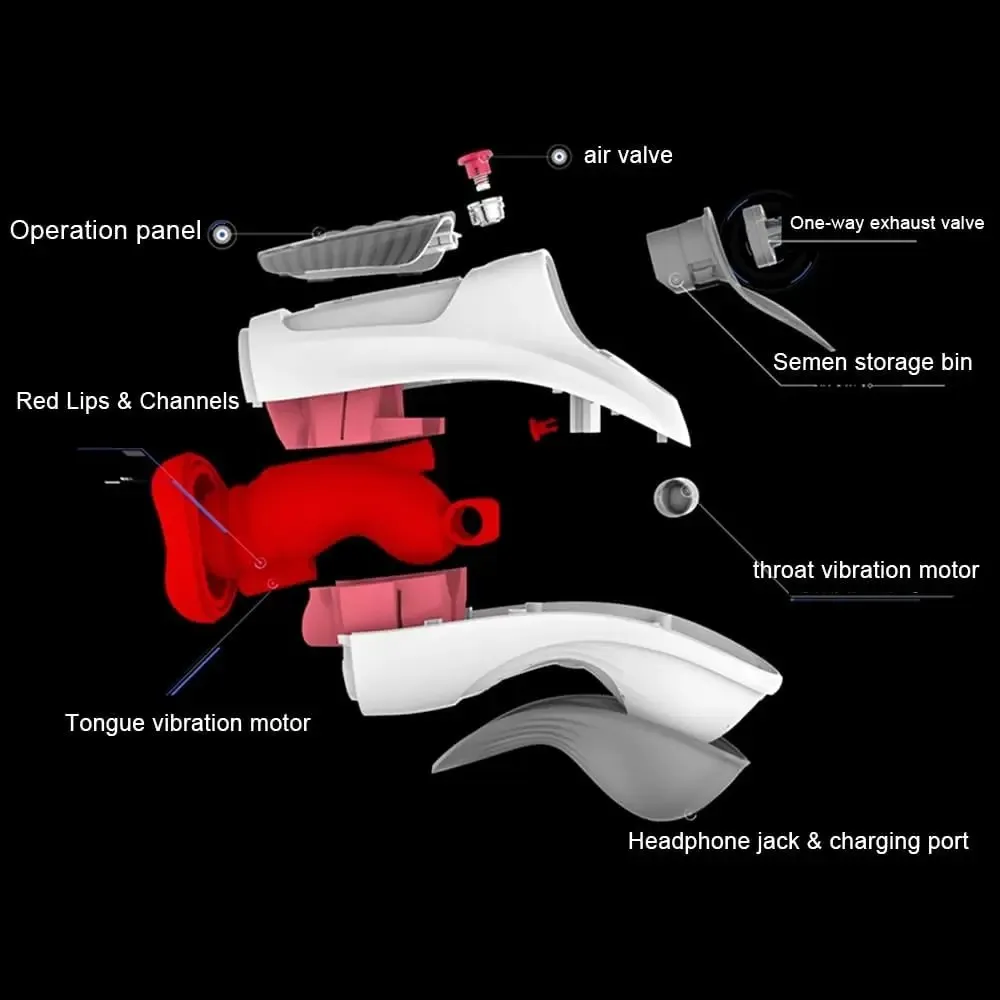 air valve

Operation panel

One-way exhaust valve

Semen storage bin

Red Lips & Channels

throat vibration motor

Tongue vibration motor

Headphone jack & charging port