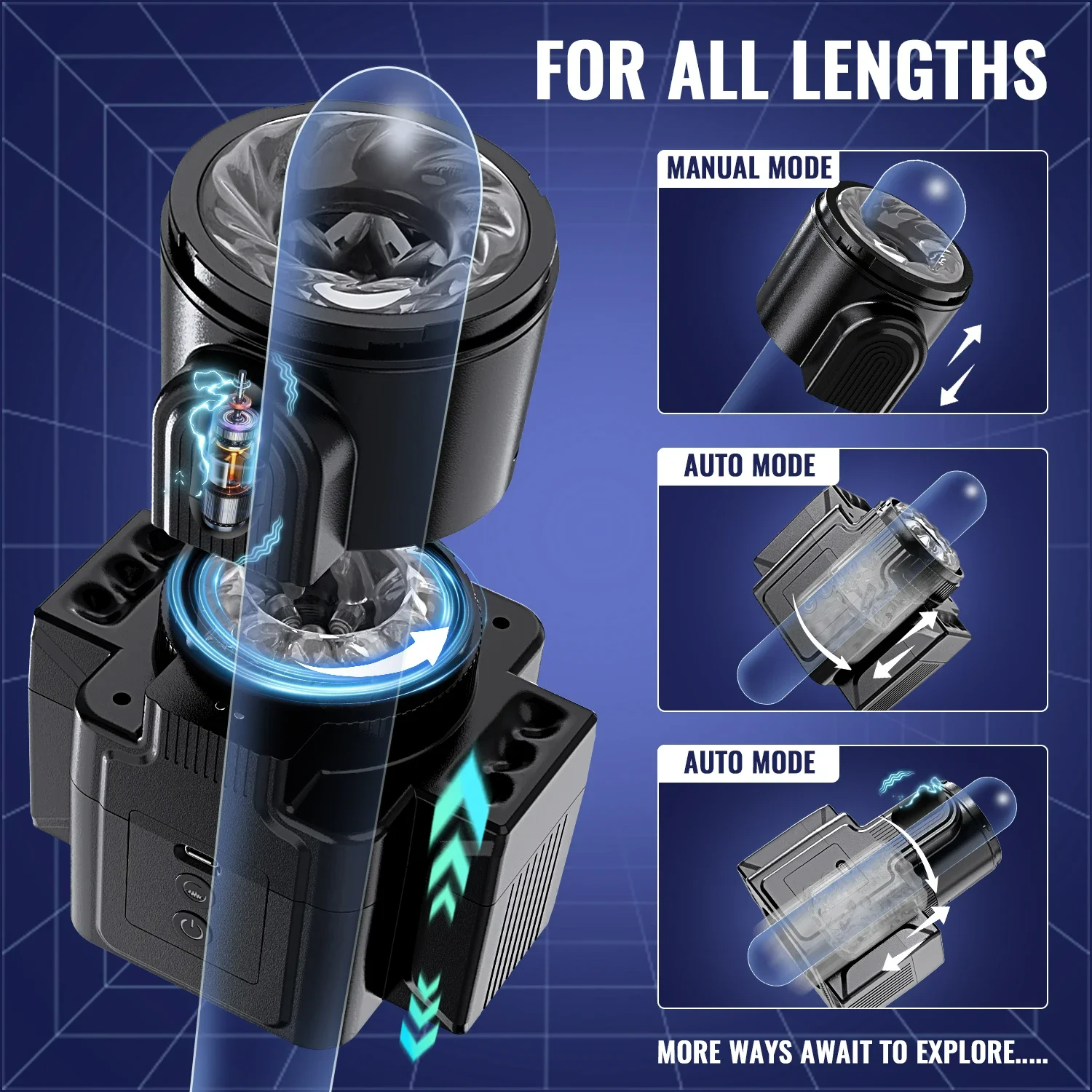 FOR ALL LENGTHS

MANUAL MODE

AUTO MODE

AUTO MODE

MORE WAYS AWAIT TO EXPLORE.....