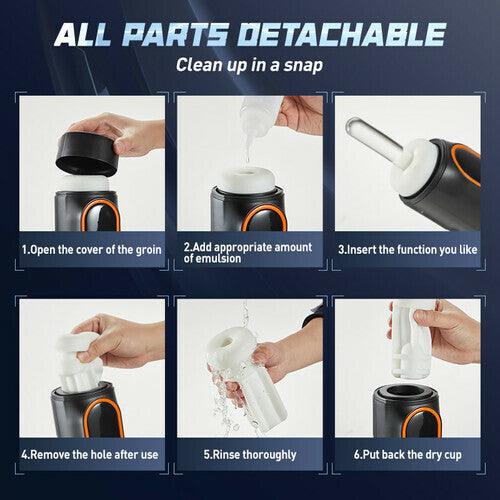 ALL PARTS DETACHABLE
Clean up in a snap

1.Open the cover of the groin

2.Add appropriate amount of emulsion

3.Insert the function you like

4.Remove the hole after use

5.Rinse thoroughly

6.Put back the dry cup