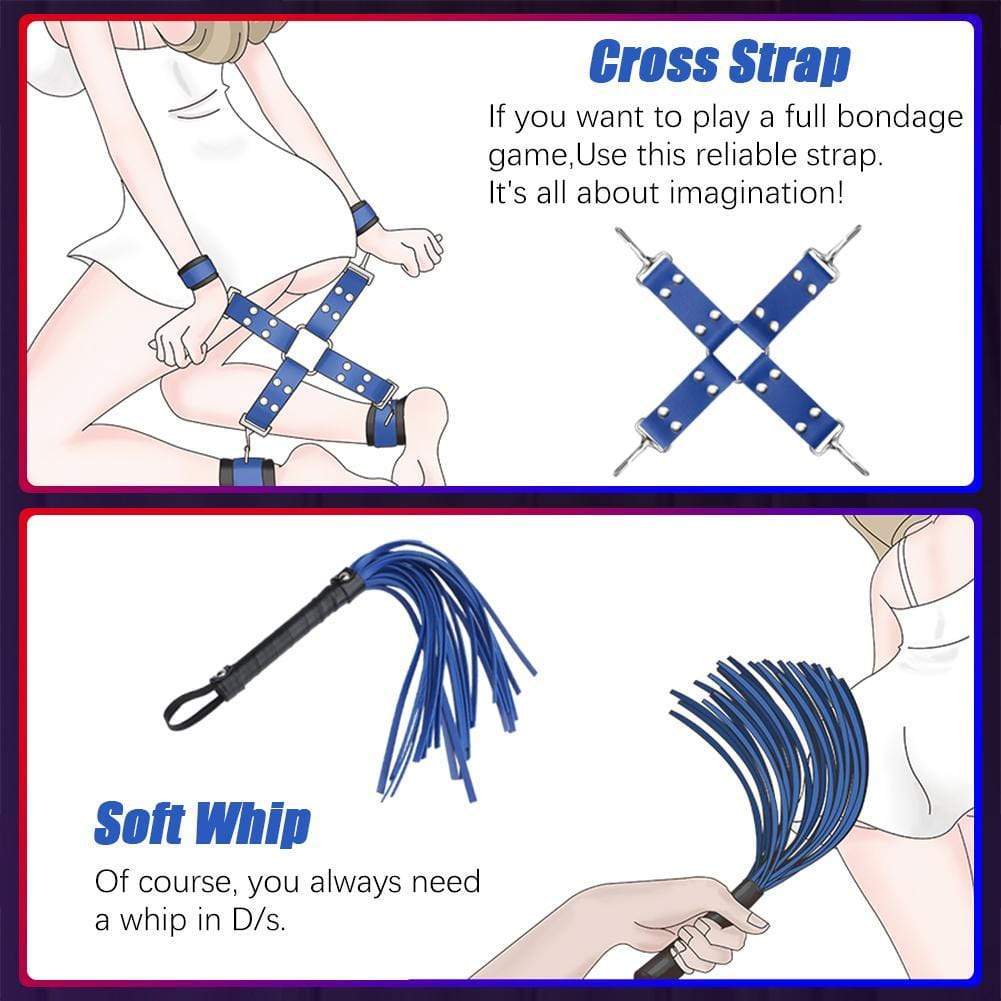 Cross Strap

If you want to play a full bondage game,Use this reliable strap. It's all about imagination!

Soft Whip

Of course, you always need a whip in D/s.